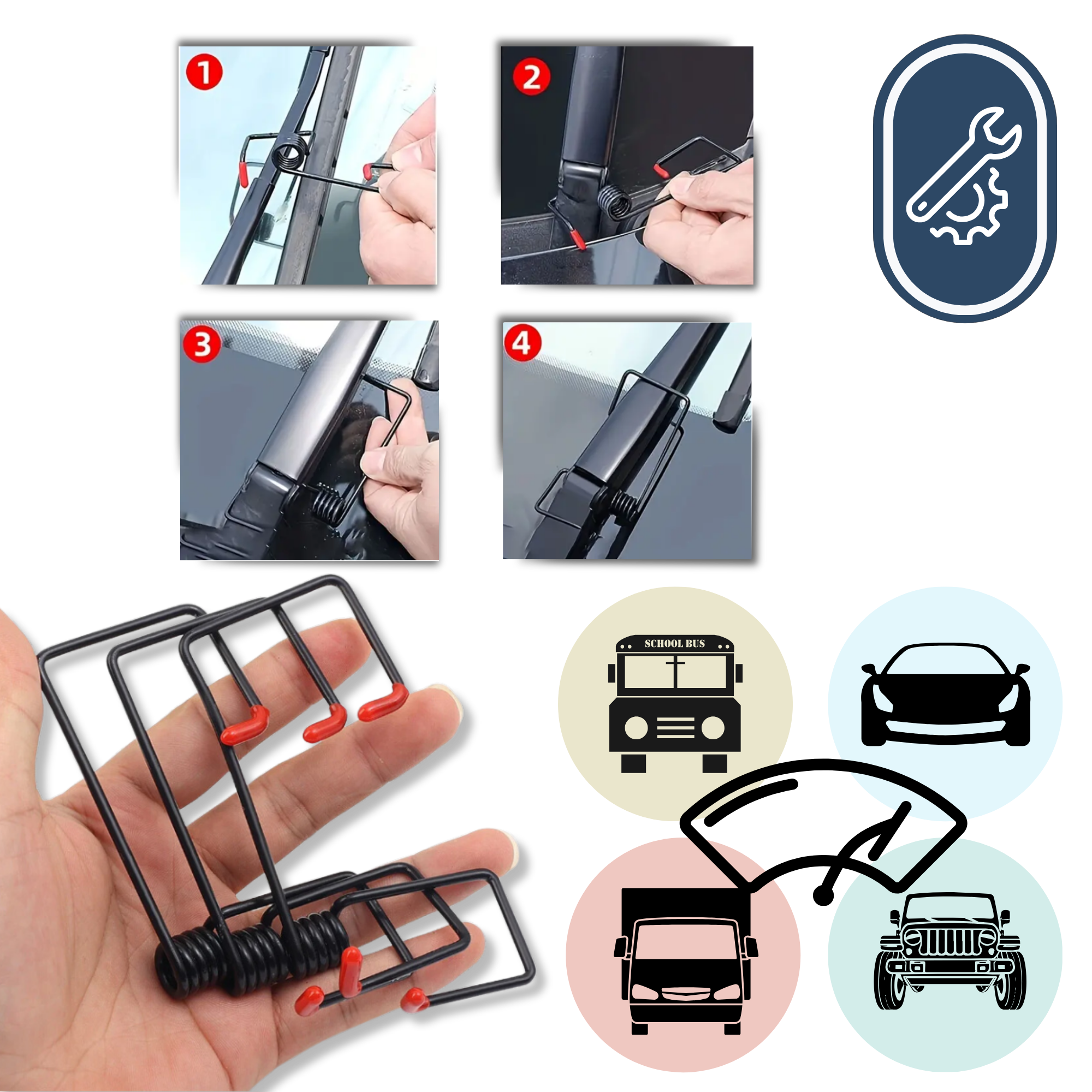 1

2

3

4

SCHOOL BUS